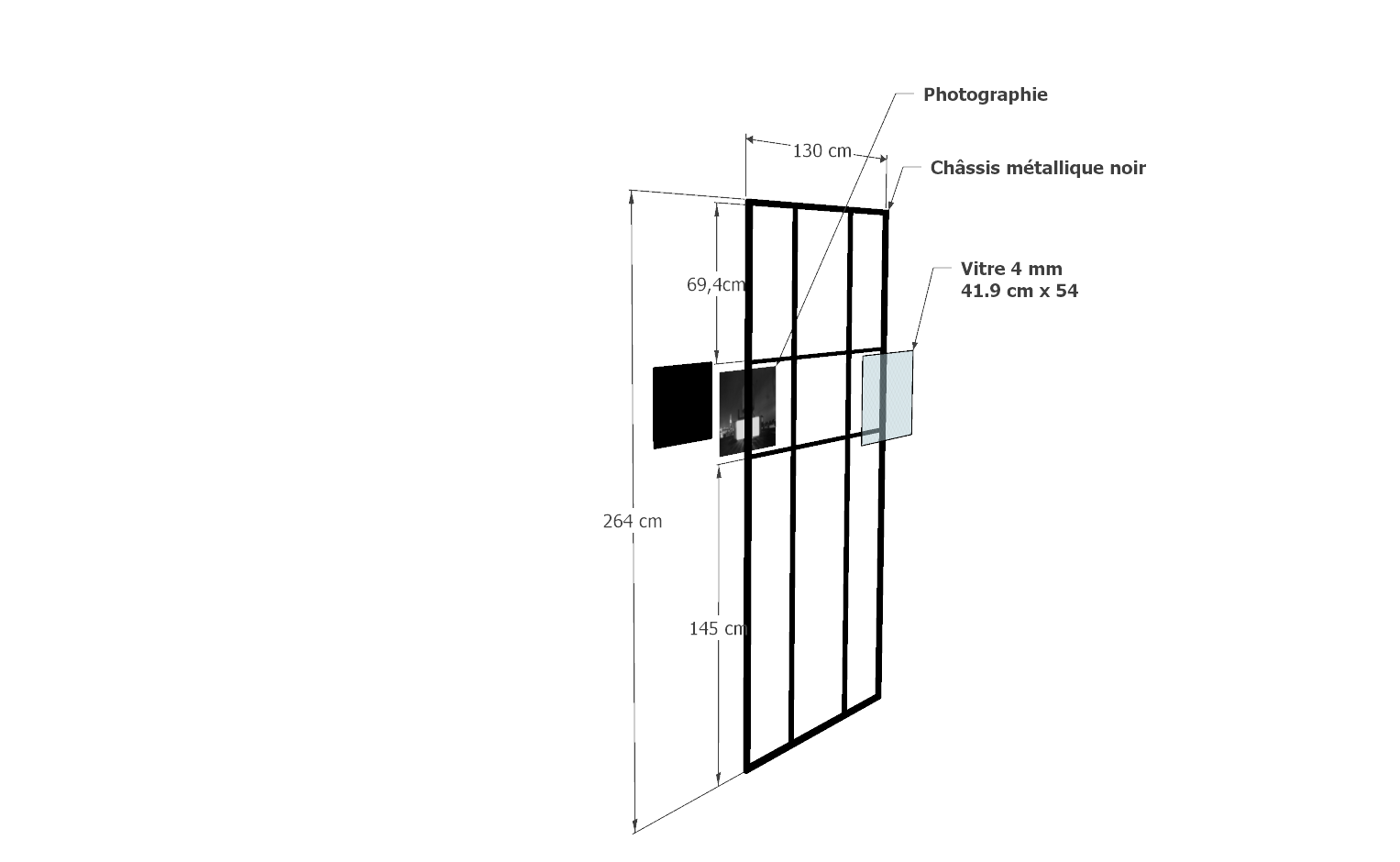 Photographie

130 cm

Châssis métallique noir

Vitre 4 mm
41.9 cm x 54

69,4cm

264 cm

145 cm